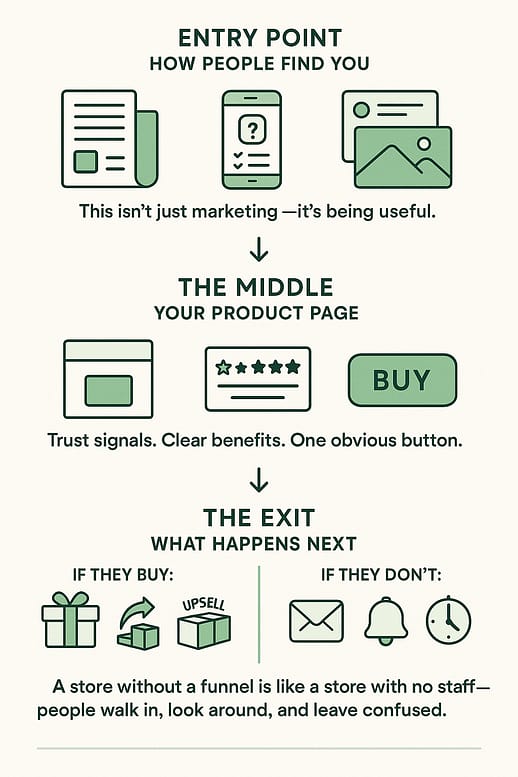 ENTRY POINT
HOW PEOPLE FIND YOU

?

This isn't just marketing —it's being useful.

↓

THE MIDDLE
YOUR PRODUCT PAGE

BUY

Trust signals. Clear benefits. One obvious button.

↓

THE EXIT
WHAT HAPPENS NEXT

IF THEY BUY:

UPSELL

IF THEY DON'T:

A store without a funnel is like a store with no staff— people walk in, look around, and leave confused.